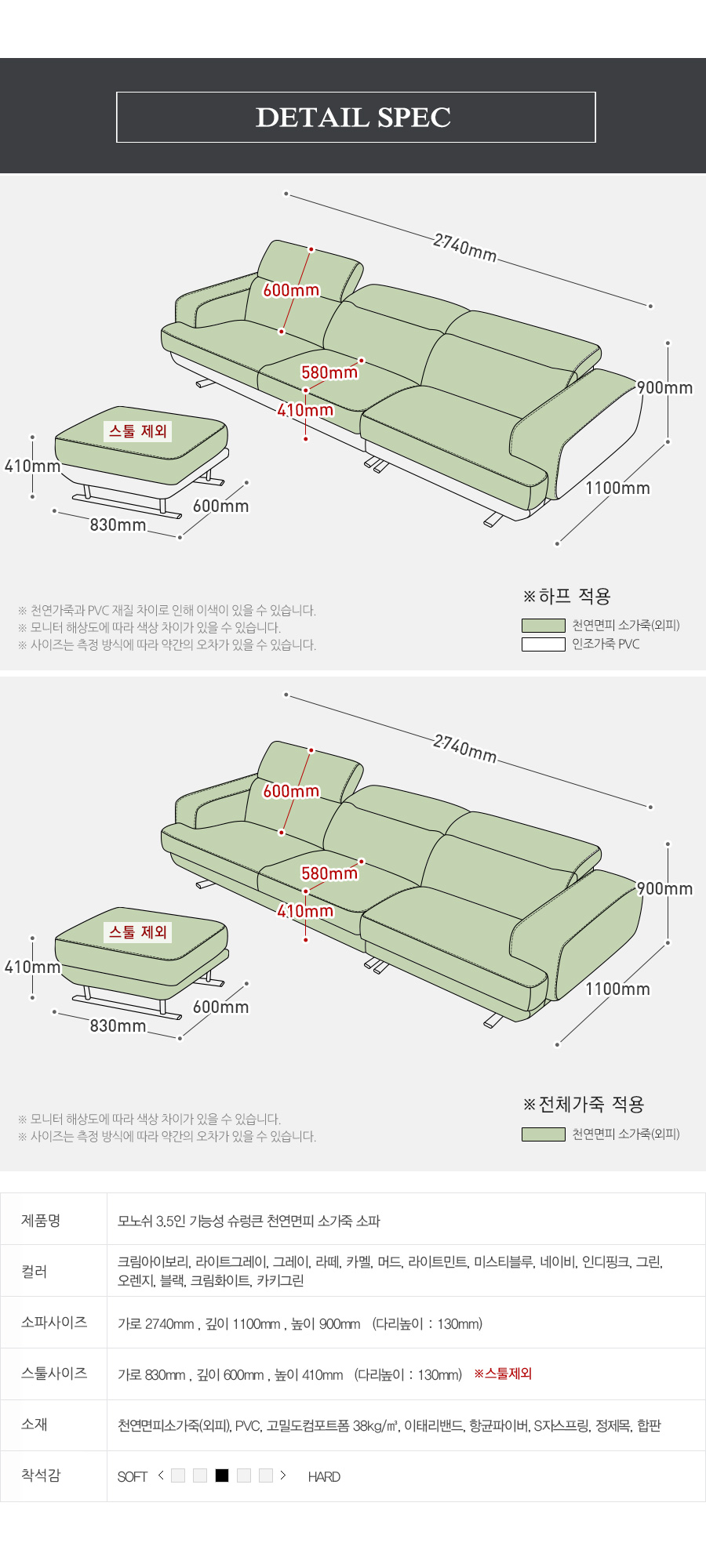 DETAIL SPEC

2740mm
600mm
580mm
410mm
900mm
1100mm
스툴 제외
410mm
600mm
830mm

※ 천연가죽과 PVC 재질 차이로 인해 이색이 있을 수 있습니다.
※ 모니터 해상도에 따라 색상 차이가 있을 수 있습니다.
※ 사이즈는 측정 방식에 따라 약간의 오차가 있을 수 있습니다.

※하프 적용
천연면피 소가죽(외피)
인조가죽 PVC

2740mm
600mm
580mm
410mm
900mm
1100mm
스툴 제외
410mm
600mm
830mm

※ 모니터 해상도에 따라 색상 차이가 있을 수 있습니다.
※ 사이즈는 측정 방식에 따라 약간의 오차가 있을 수 있습니다.

※전체가죽 적용
천연면피 소가죽(외피)

| 제품명 | 모노쉬 3.5인 기능성 슈렁큰 천연면피 소가죽 소파 |
|---|---|
| 컬러 | 크림아이보리, 라이트그레이, 그레이, 라떼, 카멜, 머드, 라이트민트, 미스티블루, 네이비, 인디핑크, 그린, 오렌지, 블랙, 크림화이트, 카키그린 |
| 소파사이즈 | 가로 2740mm , 깊이 1100mm , 높이 900mm (다리높이 : 130mm) |
| 스툴사이즈 | 가로 830mm , 깊이 600mm , 높이 410mm (다리높이 : 130mm) ※스툴제외 |
| 소재 | 천연면피소가죽(외피), PVC, 고밀도컴포트폼 38kg/㎥, 이태리밴드, 항균파이버, S자스프링, 정제목, 합판 |
| 착석감 | SOFT < > HARD |