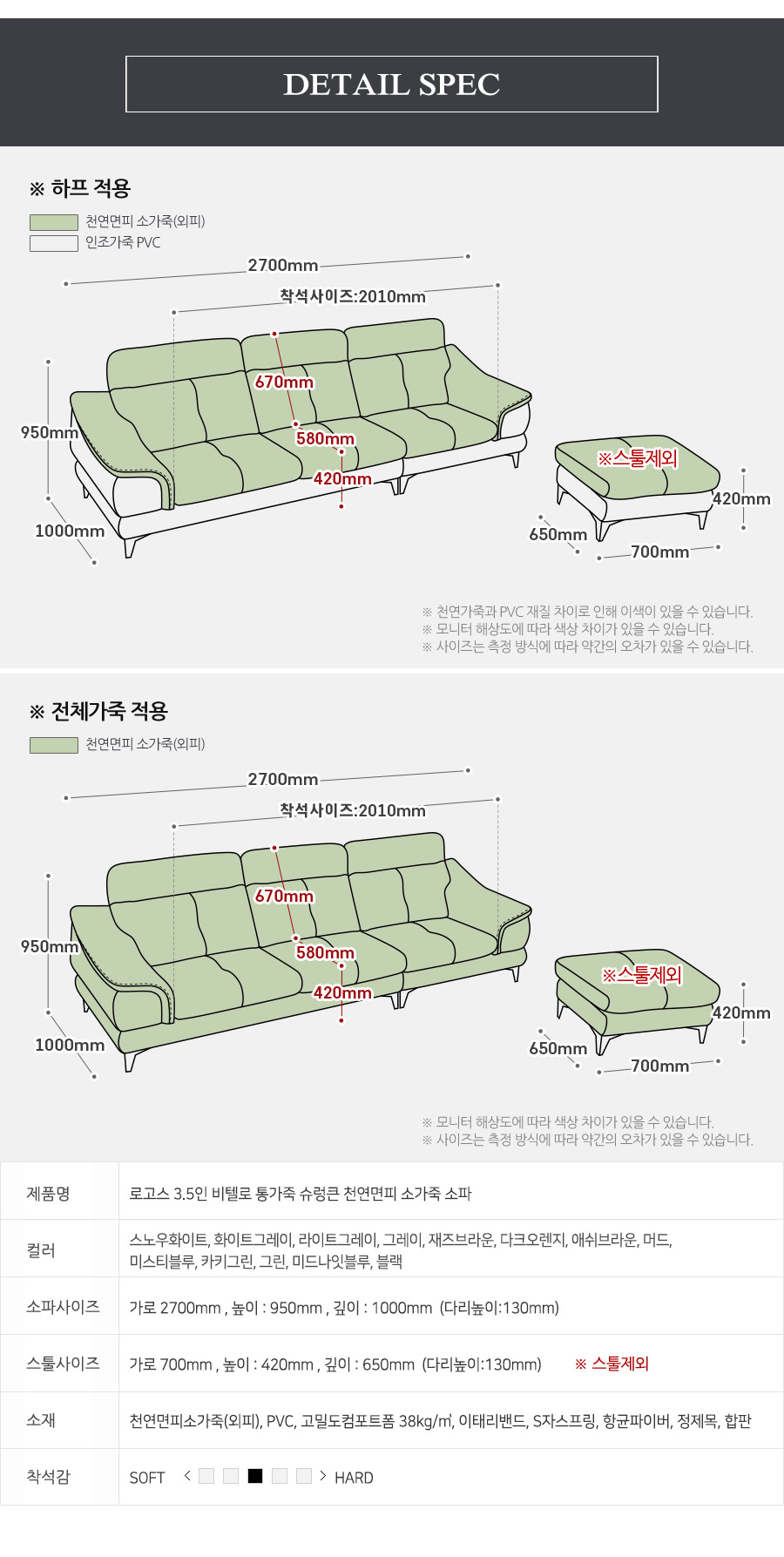 DETAIL SPEC

※ 하프 적용

천연면피 소가죽(외피)
인조가죽 PVC

2700mm
착석사이즈:2010mm
670mm
580mm
420mm
950mm
1000mm
※스툴제외
420mm
650mm
700mm

※ 천연가죽과 PVC 재질 차이로 인해 이색이 있을 수 있습니다.
※ 모니터 해상도에 따라 색상 차이가 있을 수 있습니다.
※ 사이즈는 측정 방식에 따라 약간의 오차가 있을 수 있습니다.

※ 전체가죽 적용

천연면피 소가죽(외피)

2700mm
착석사이즈:2010mm
670mm
580mm
420mm
950mm
1000mm
※스툴제외
420mm
650mm
700mm

※ 모니터 해상도에 따라 색상 차이가 있을 수 있습니다.
※ 사이즈는 측정 방식에 따라 약간의 오차가 있을 수 있습니다.

| 제품명 | 로고스 3.5인 비텔로 통가죽 슈렁큰 천연면피 소가죽 소파 |
|---|---|
| 컬러 | 스노우화이트, 화이트그레이, 라이트그레이, 그레이, 재즈브라운, 다크오렌지, 애쉬브라운, 머드, 미스티블루, 카키그린, 그린, 미드나잇블루, 블랙 |
| 소파사이즈 | 가로 2700mm , 높이 : 950mm , 깊이 : 1000mm (다리높이:130mm) |
| 스툴사이즈 | 가로 700mm , 높이 : 420mm , 깊이 : 650mm (다리높이:130mm) ※ 스툴제외 |
| 소재 | 천연면피소가죽(외피), PVC, 고밀도컴포트폼 38kg/㎥, 이태리밴드, S자스프링, 항균파이버, 정제목, 합판 |
| 착석감 | SOFT < > HARD |