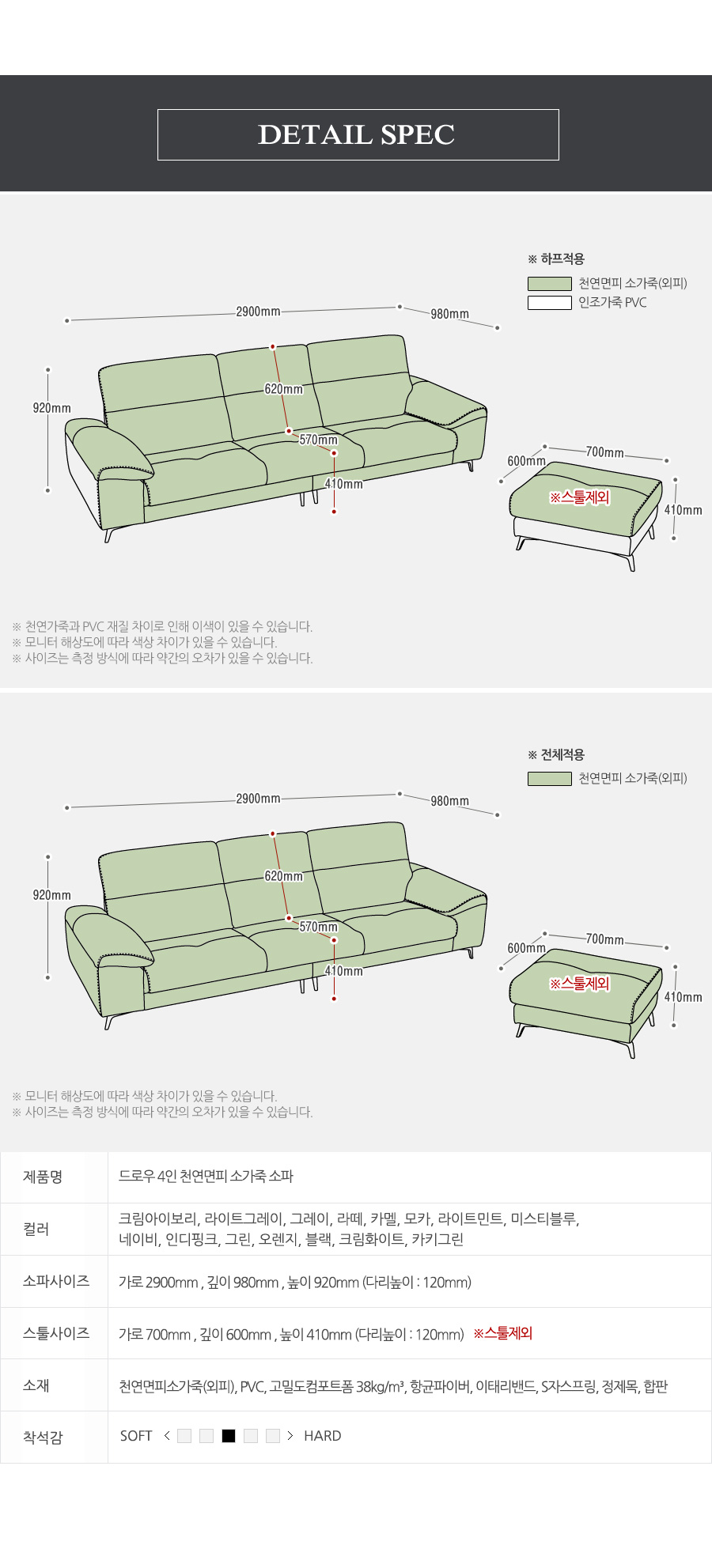 DETAIL SPEC

※ 하프적용
천연면피 소가죽(외피)
인조가죽 PVC

2900mm
980mm
920mm
620mm
570mm
410mm
600mm
700mm
※스툴제외
410mm

※ 천연가죽과 PVC 재질 차이로 인해 이색이 있을 수 있습니다.
※ 모니터 해상도에 따라 색상 차이가 있을 수 있습니다.
※ 사이즈는 측정 방식에 따라 약간의 오차가 있을 수 있습니다.

※ 전체적용
천연면피 소가죽(외피)

2900mm
980mm
920mm
620mm
570mm
410mm
600mm
700mm
※스툴제외
410mm

※ 모니터 해상도에 따라 색상 차이가 있을 수 있습니다.
※ 사이즈는 측정 방식에 따라 약간의 오차가 있을 수 있습니다.

| 제품명 | 드로우 4인 천연면피 소가죽 소파 |
|---|---|
| 컬러 | 크림아이보리, 라이트그레이, 그레이, 라떼, 카멜, 모카, 라이트민트, 미스티블루, 네이비, 인디핑크, 그린, 오렌지, 블랙, 크림화이트, 카키그린 |
| 소파사이즈 | 가로 2900mm , 깊이 980mm , 높이 920mm (다리높이 : 120mm) |
| 스툴사이즈 | 가로 700mm , 깊이 600mm , 높이 410mm (다리높이 : 120mm) ※스툴제외 |
| 소재 | 천연면피소가죽(외피), PVC, 고밀도컴포트폼 38kg/m³, 항균파이버, 이태리밴드, S자스프링, 정제목, 합판 |
| 착석감 | SOFT < > HARD |